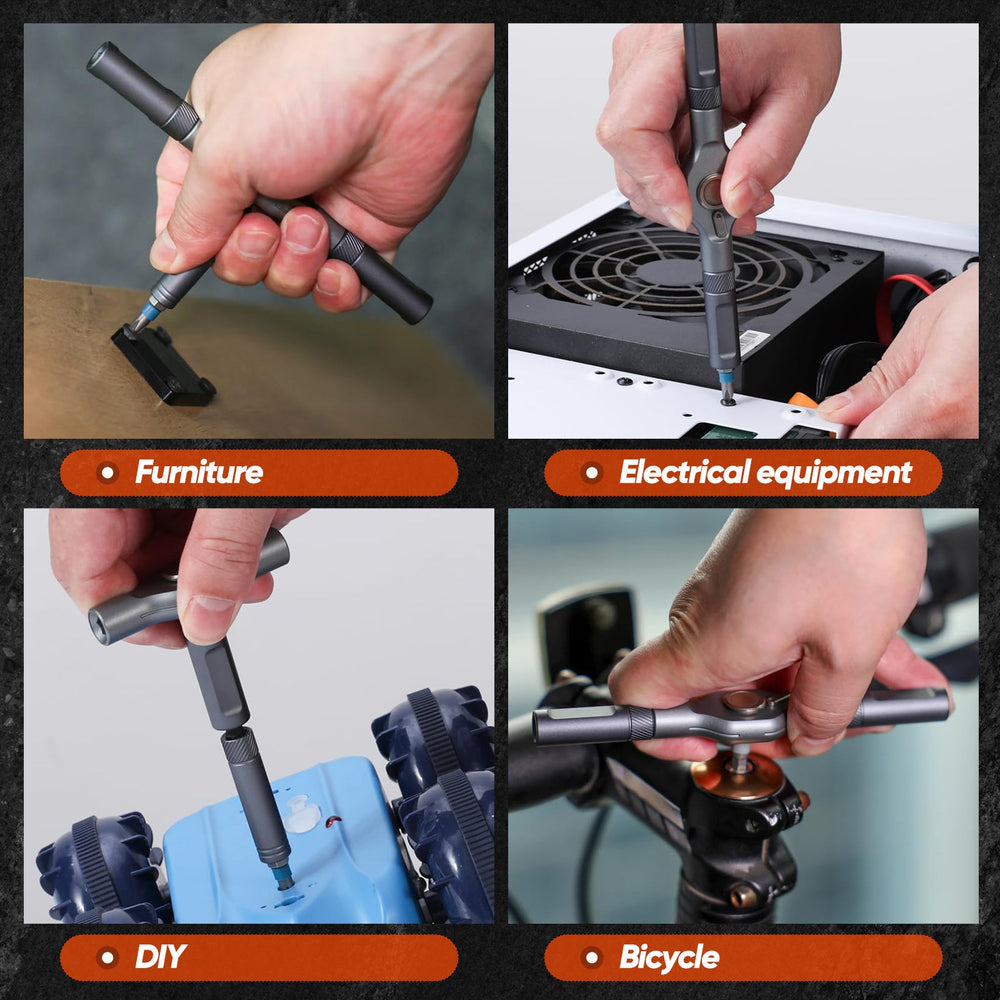 Furniture

Electrical equipment

DIY

Bicycle