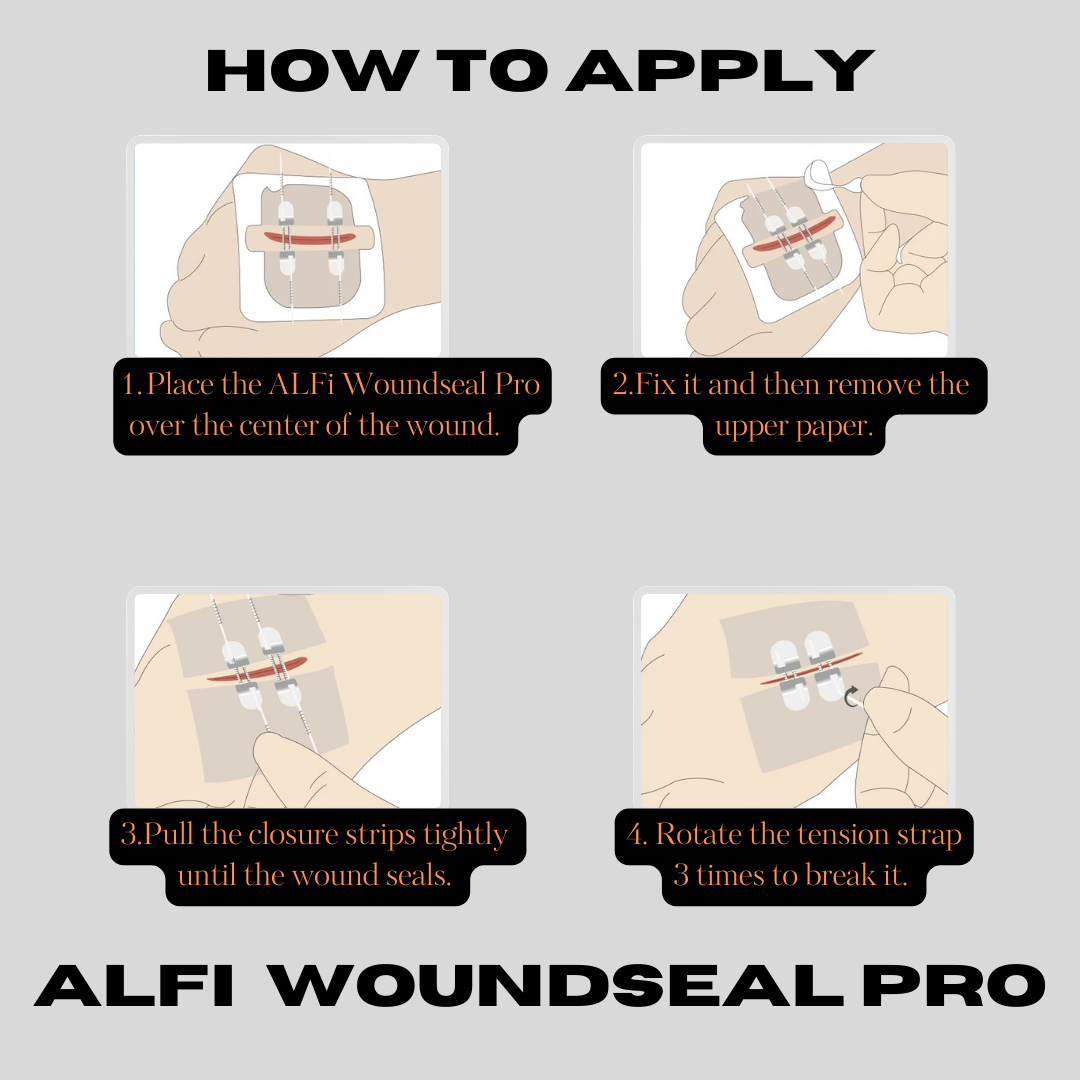 HOW TO APPLY

1. Place the ALFi Woundseal Pro over the center of the wound.

2.Fix it and then remove the upper paper.

3.Pull the closure strips tightly until the wound seals.

4. Rotate the tension strap 3 times to break it.

ALFI WOUNDSEAL PRO