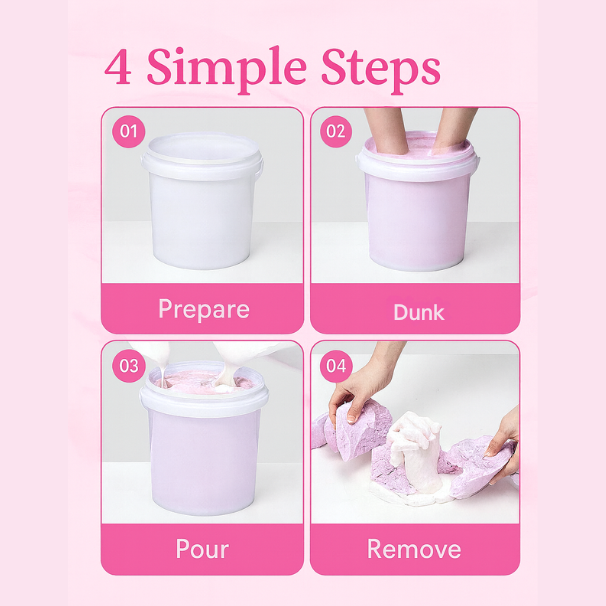 4 Simple Steps

01

Prepare

02

Dunk

03

Pour

04

Remove