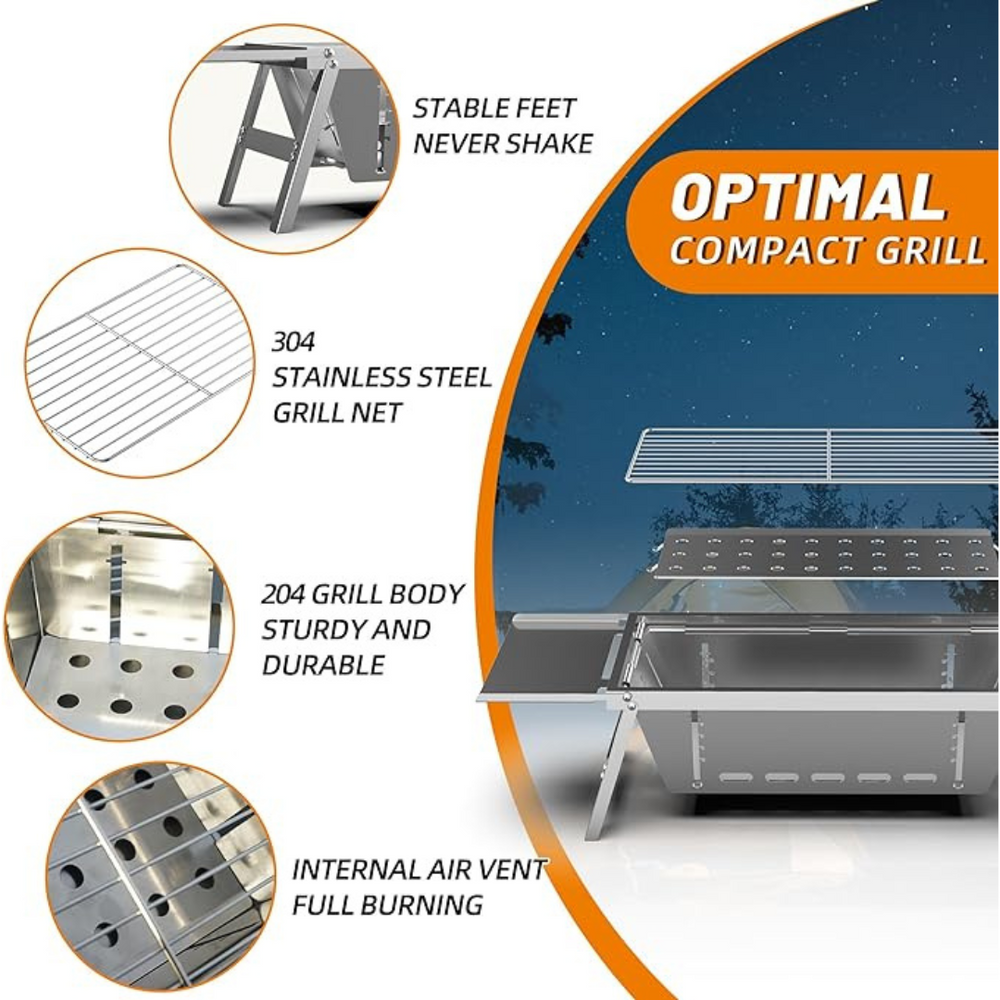 STABLE FEET NEVER SHAKE

OPTIMAL
COMPACT GRILL

304 STAINLESS STEEL GRILL NET

204 GRILL BODY STURDY AND DURABLE

INTERNAL AIR VENT FULL BURNING