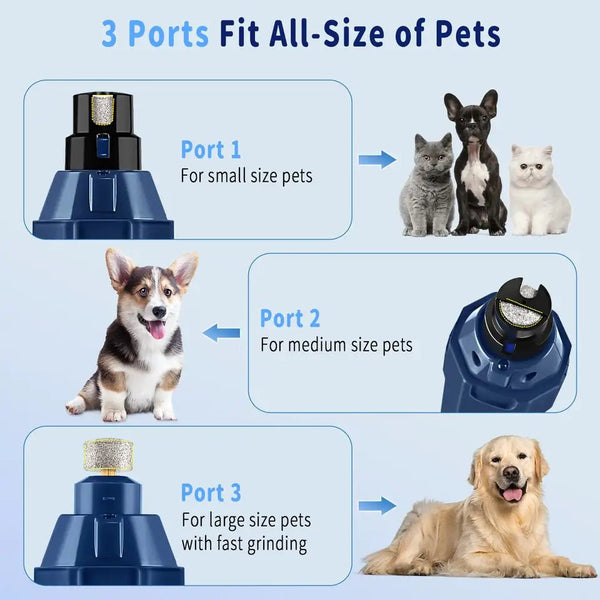 3 Ports Fit All-Size of Pets

Port 1
For small size pets

Port 2
For medium size pets

Port 3
For large size pets with fast grinding