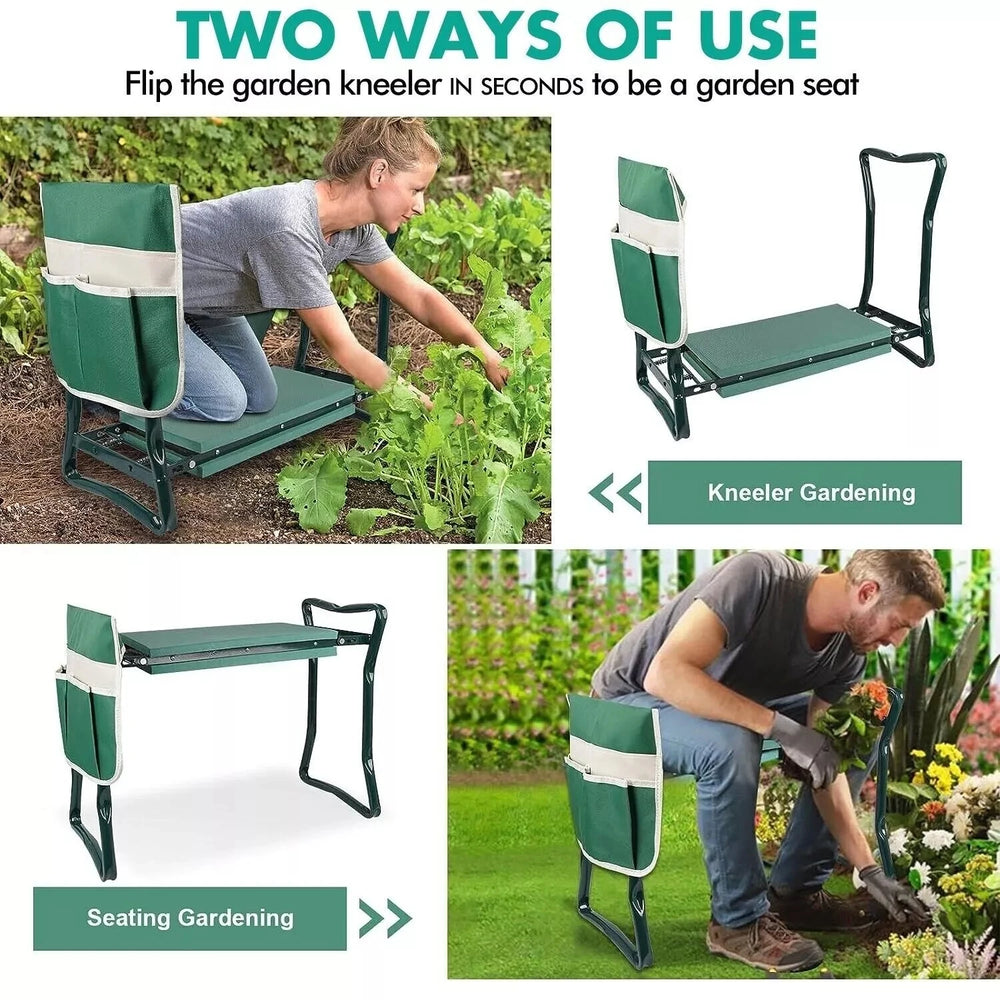 TWO WAYS OF USE

Flip the garden kneeler IN SECONDS to be a garden seat

Kneeler Gardening

Seating Gardening