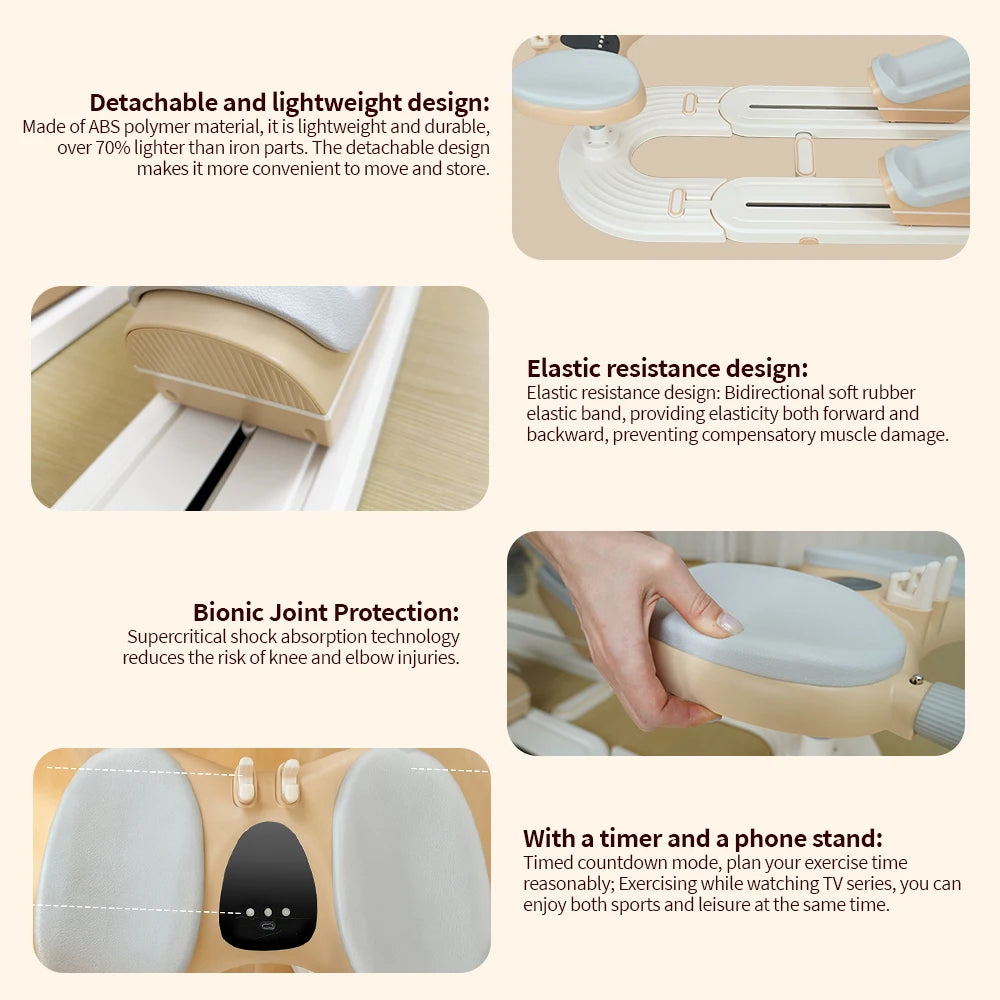 Detachable and lightweight design:
Made of ABS polymer material, it is lightweight and durable, over 70% lighter than iron parts. The detachable design makes it more convenient to move and store.

Elastic resistance design:
Elastic resistance design: Bidirectional soft rubber elastic band, providing elasticity both forward and backward, preventing compensatory muscle damage.

Bionic Joint Protection:
Supercritical shock absorption technology reduces the risk of knee and elbow injuries.

With a timer and a phone stand:
Timed countdown mode, plan your exercise time reasonably; Exercising while watching TV series, you can enjoy both sports and leisure at the same time.